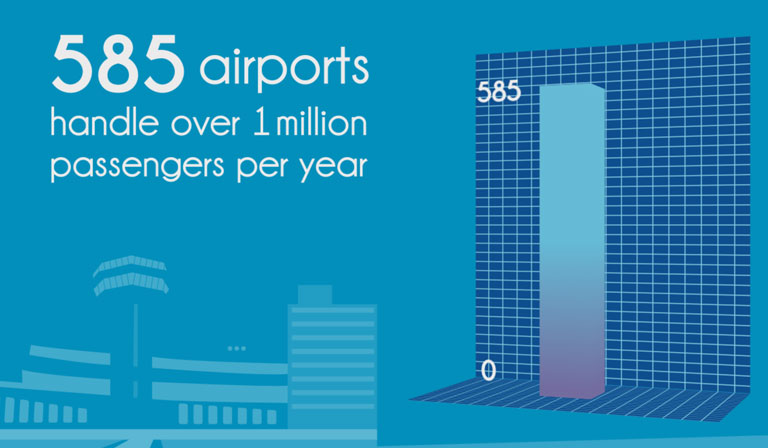 585 airports handle over 1 million passengers per year

585

0